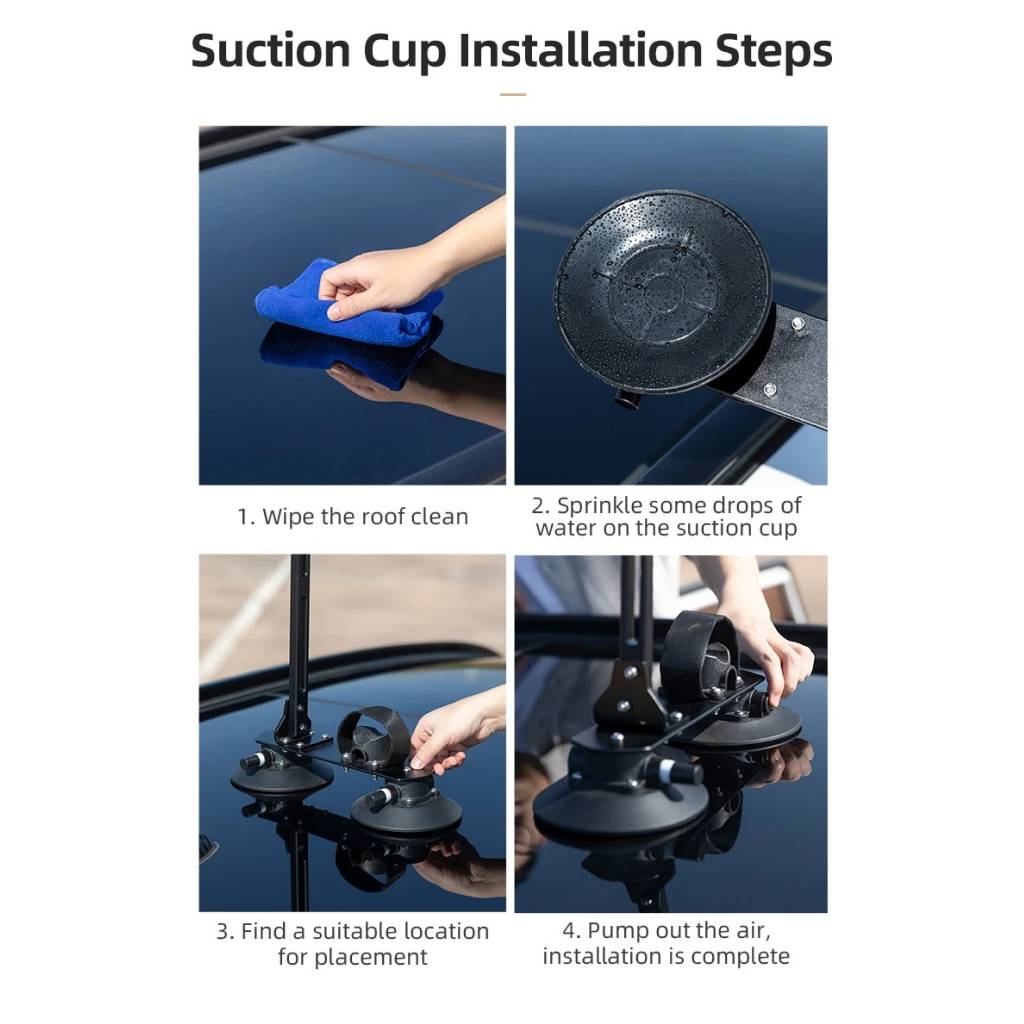 Suction Cup Installation Steps

1. Wipe the roof clean

2. Sprinkle some drops of water on the suction cup

3. Find a suitable location for placement

4. Pump out the air, installation is complete