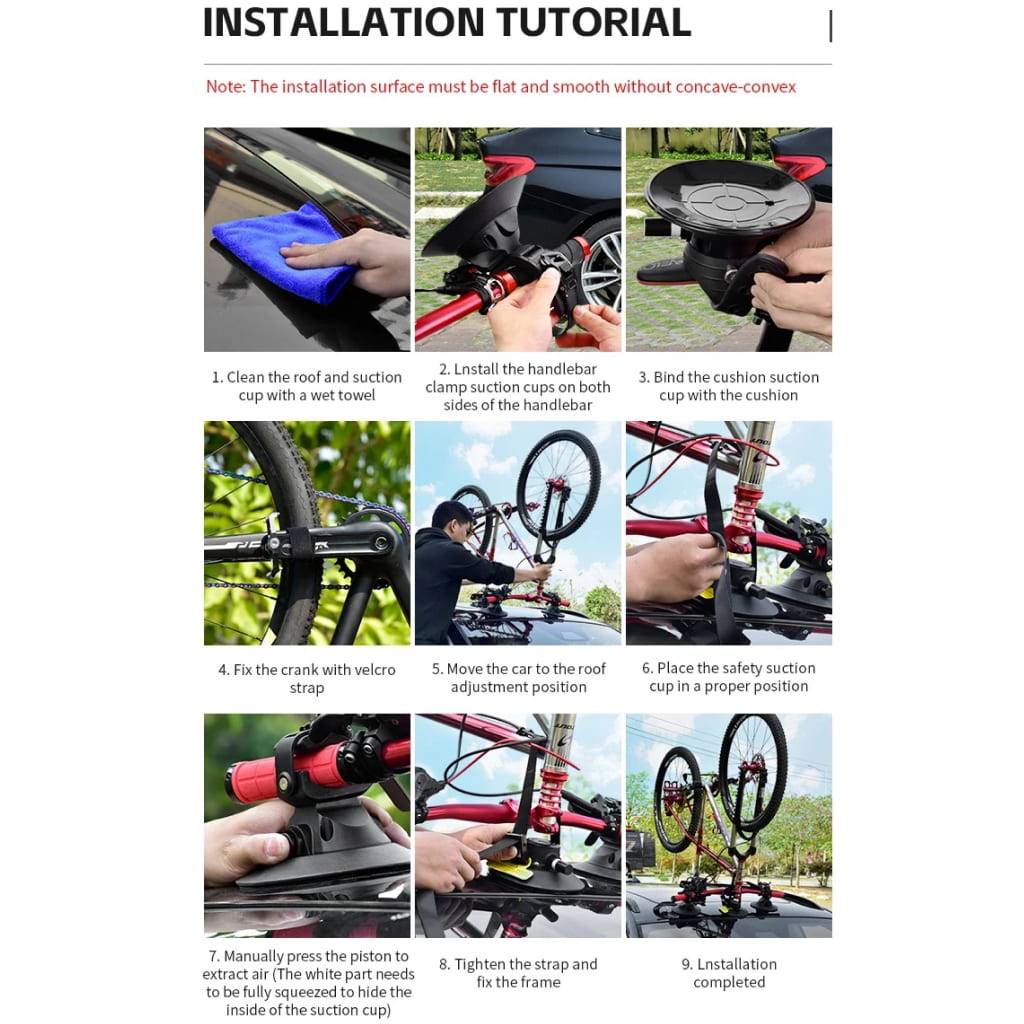 INSTALLATION TUTORIAL

Note: The installation surface must be flat and smooth without concave-convex

1. Clean the roof and suction cup with a wet towel

2. Lnstall the handlebar clamp suction cups on both sides of the handlebar

3. Bind the cushion suction cup with the cushion

4. Fix the crank with velcro strap

5. Move the car to the roof adjustment position

6. Place the safety suction cup in a proper position

7. Manually press the piston to extract air (The white part needs to be fully squeezed to hide the inside of the suction cup)

8. Tighten the strap and fix the frame

9. Lnstallation completed