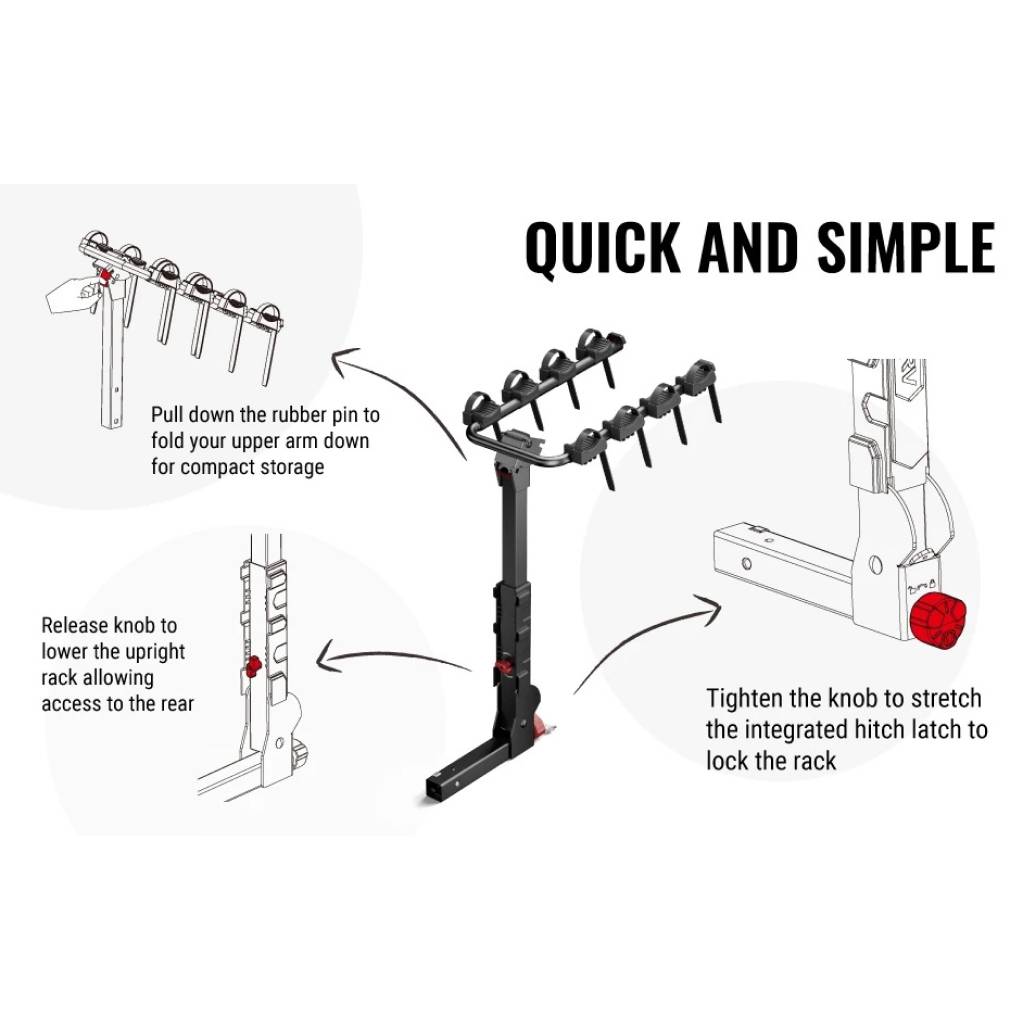 QUICK AND SIMPLE

Pull down the rubber pin to fold your upper arm down for compact storage

Release knob to lower the upright rack allowing access to the rear

Tighten the knob to stretch the integrated hitch latch to lock the rack