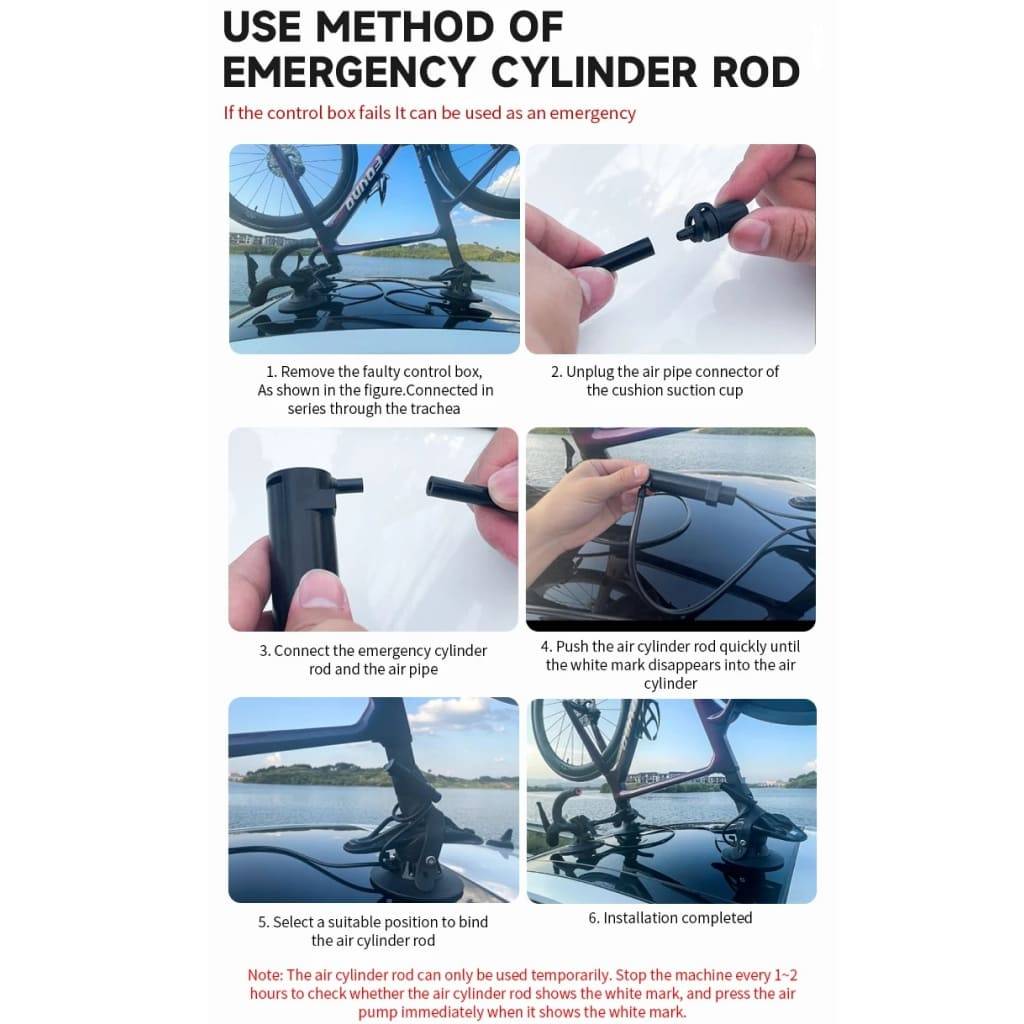 USE METHOD OF EMERGENCY CYLINDER ROD

If the control box fails It can be used as an emergency

1. Remove the faulty control box, As shown in the figure.Connected in series through the trachea

2. Unplug the air pipe connector of the cushion suction cup

3. Connect the emergency cylinder rod and the air pipe

4. Push the air cylinder rod quickly until the white mark disappears into the air cylinder

5. Select a suitable position to bind the air cylinder rod

6. Installation completed

Note: The air cylinder rod can only be used temporarily. Stop the machine every 1~2 hours to check whether the air cylinder rod shows the white mark, and press the air pump immediately when it shows the white mark.